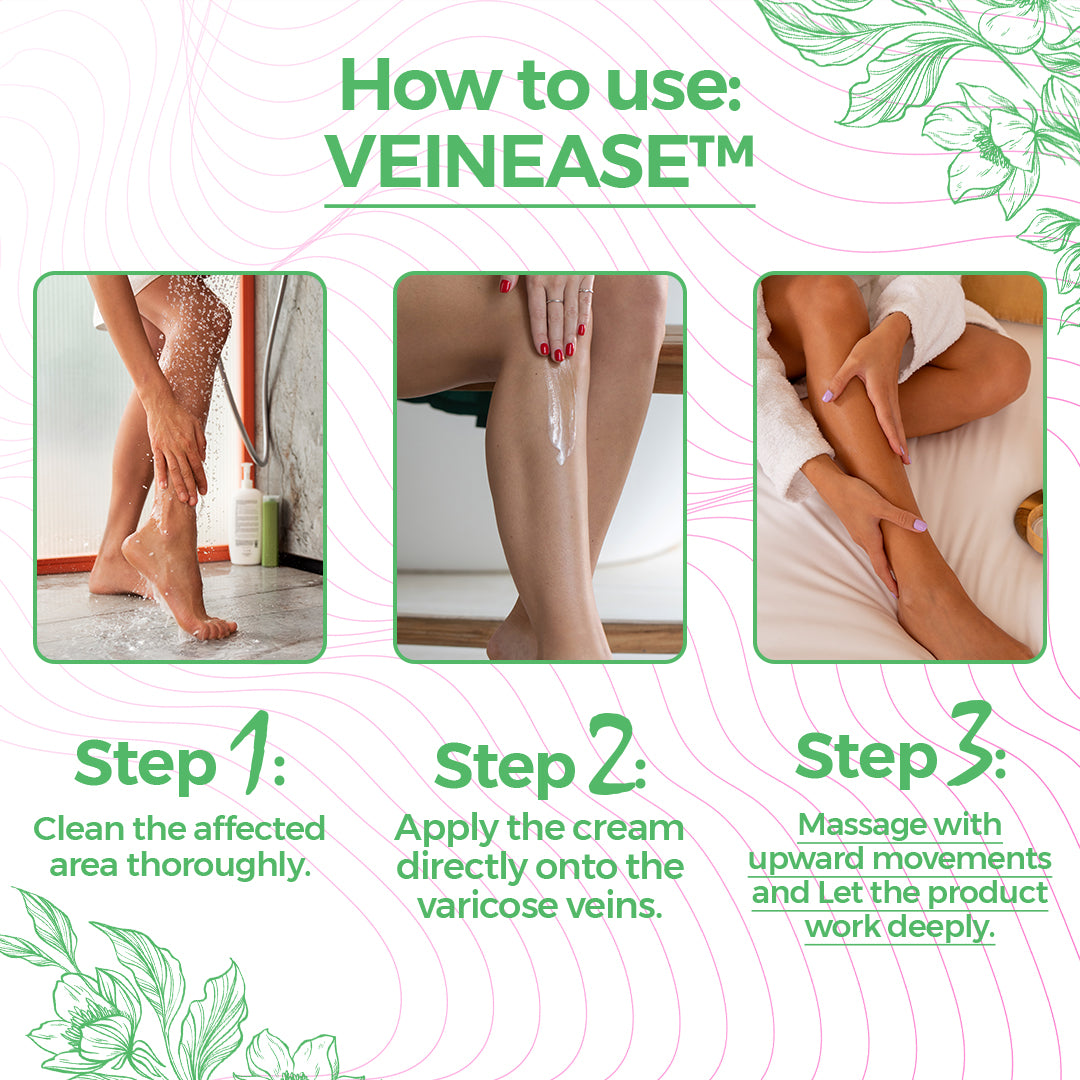 How to use:
VEINEASE™

Step 1:
Clean the affected area thoroughly.

Step 2:
Apply the cream directly onto the varicose veins.

Step 3:
Massage with upward movements and Let the product work deeply.