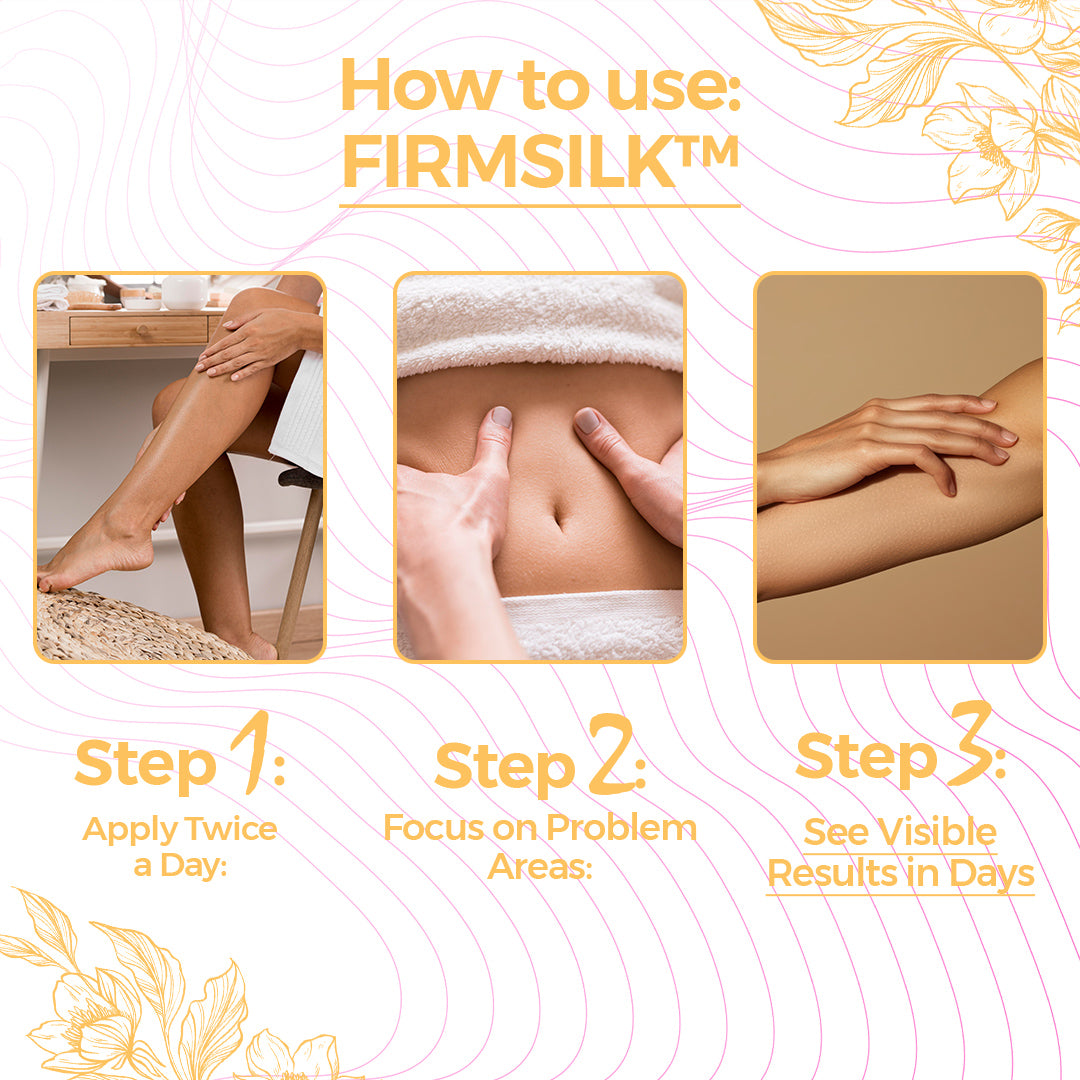 How to use:
FIRMSILK™

Step 1:
Apply Twice a Day:

Step 2:
Focus on Problem Areas:

Step 3:
See Visible Results in Days